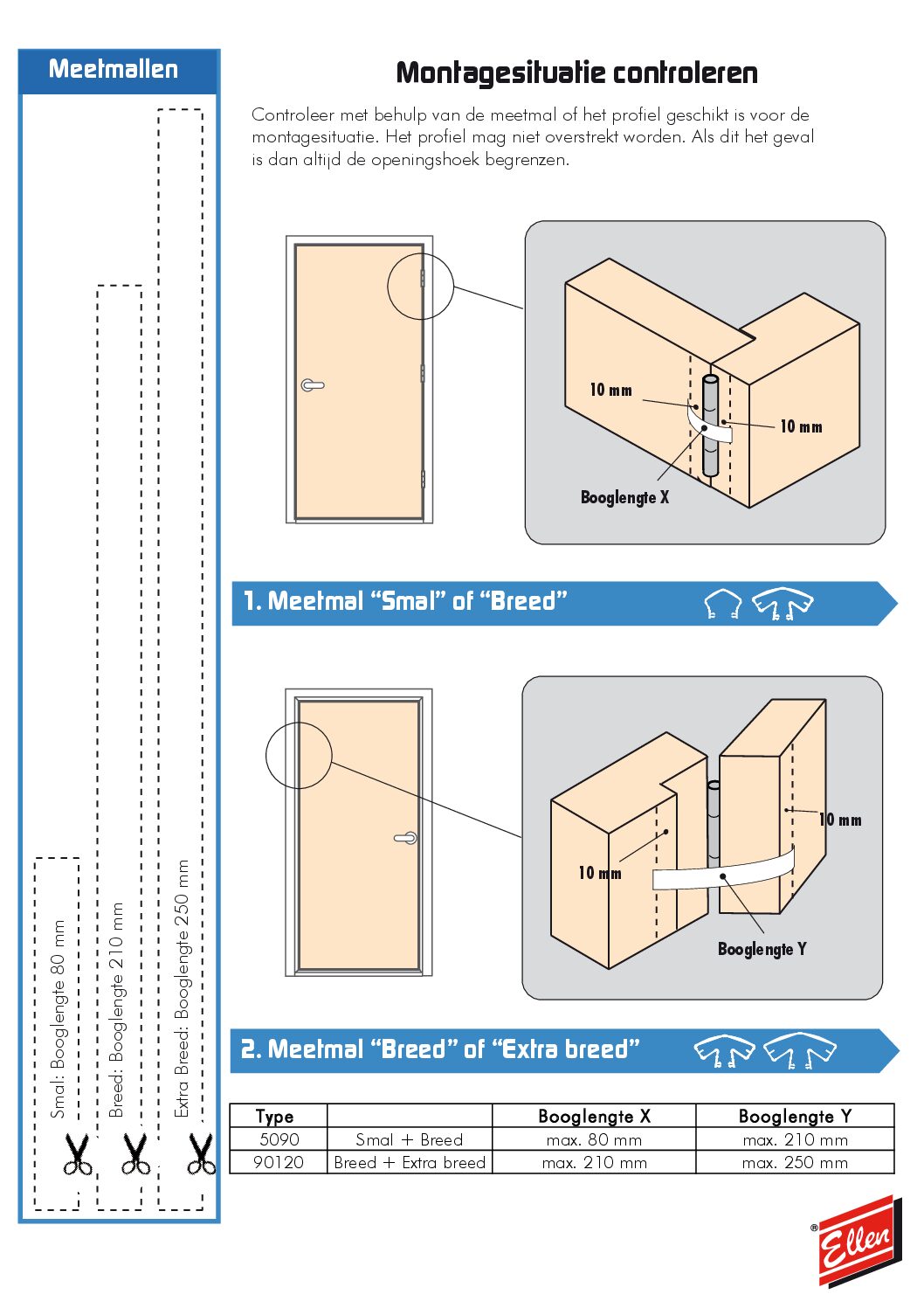 Meetmallen

Smal: Booglengte 80 mm

Breed: Booglengte 210 mm

Extra Breed: Booglengte 250 mm

Montagesituatie controleren

Controleer met behulp van de meetmal of het profiel geschikt is voor de montagesituatie. Het profiel mag niet overstrekt worden. Als dit het geval is dan altijd de openingshoek begrenzen.

10 mm

10 mm

Booglengte X

1. Meetmal “Smal” of “Breed”

10 mm

10 mm

Booglengte Y

2. Meetmal “Breed” of “Extra breed”

| Type | | Booglengte X | Booglengte Y |
|---|---|---|---|
| 5090 | Smal + Breed | max. 80 mm | max. 210 mm |
| 90120 | Breed + Extra breed | max. 210 mm | max. 250 mm |

Ellen